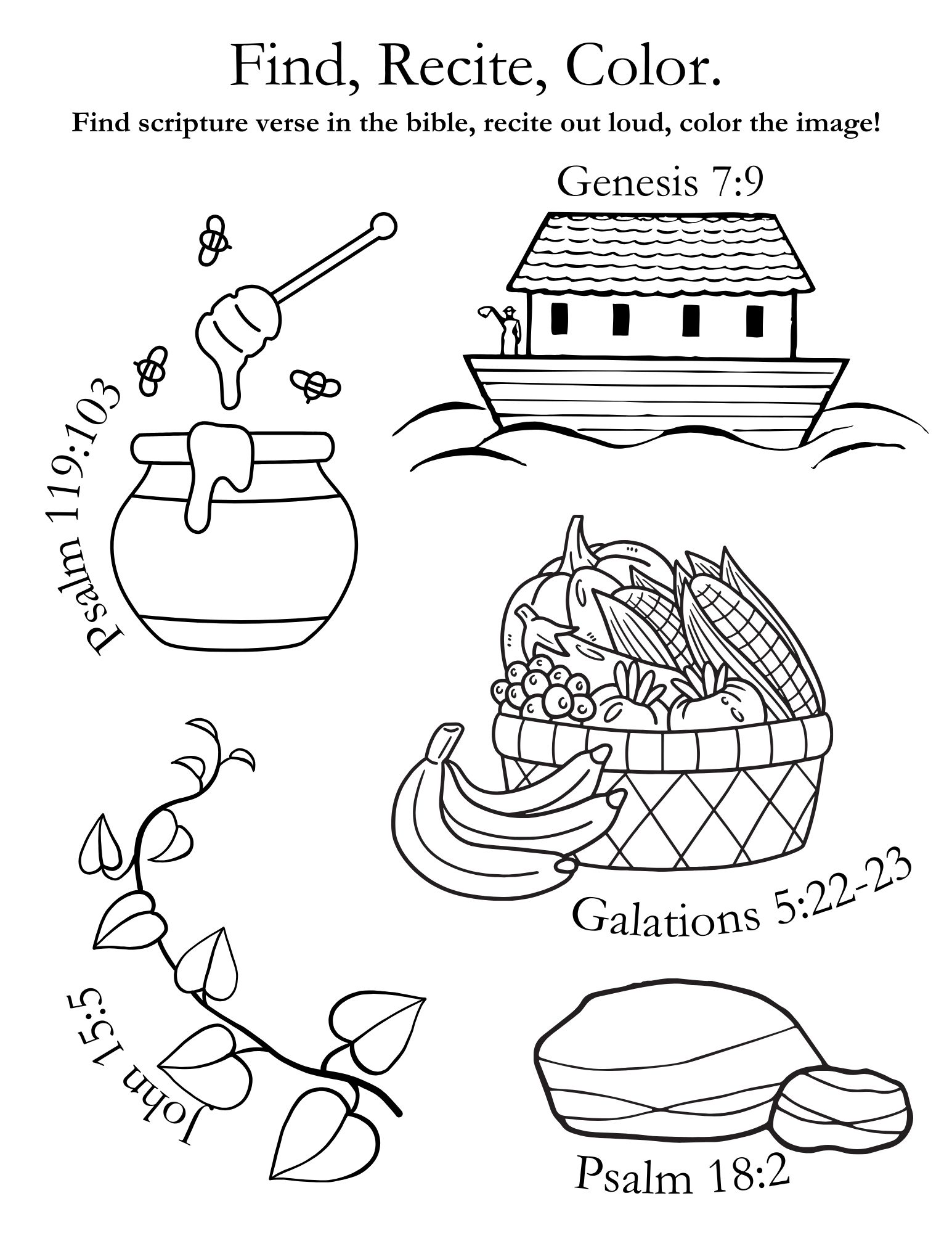 Find, Recite, Color.

Find scripture verse in the bible, recite out loud, color the image!

Genesis 7:9

Psalm 119:103

Galations 5:22-23

John 15:5

Psalm 18:2